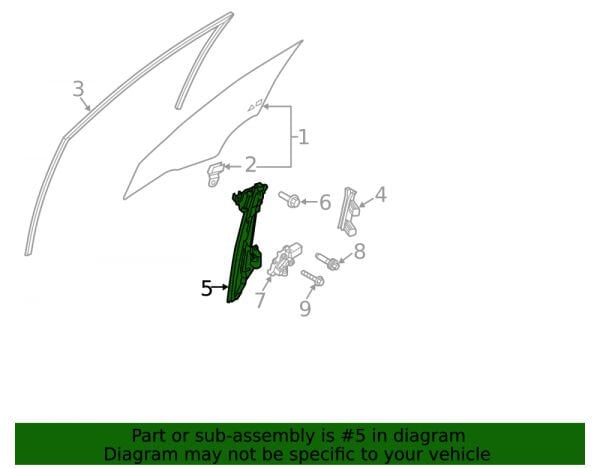 3
1
2
6
4
8
5
7
9

Part or sub-assembly is #5 in diagram
Diagram may not be specific to your vehicle